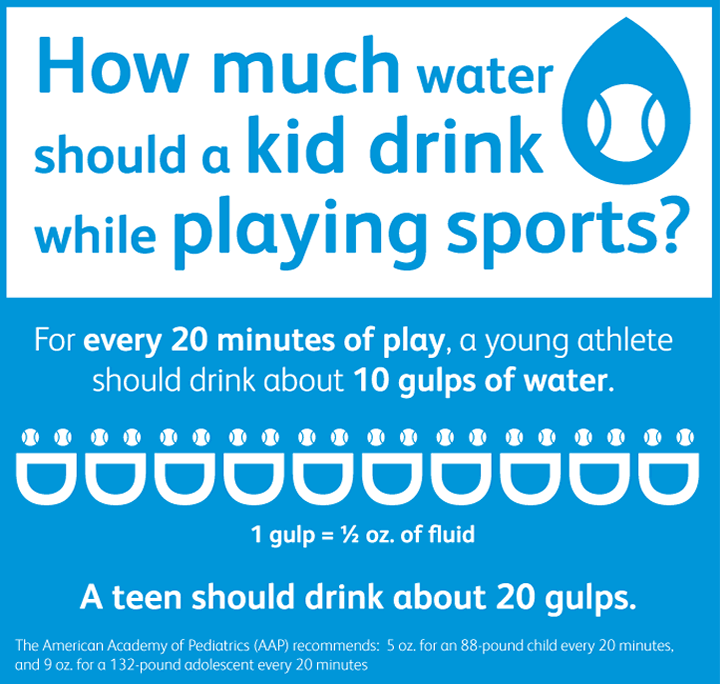 How much water should a kid drink while playing sports?

For every 20 minutes of play, a young athlete should drink about 10 gulps of water.

1 gulp = ½ oz. of fluid

A teen should drink about 20 gulps.

The American Academy of Pediatrics (AAP) recommends: 5 oz. for an 88-pound child every 20 minutes, and 9 oz. for a 132-pound adolescent every 20 minutes